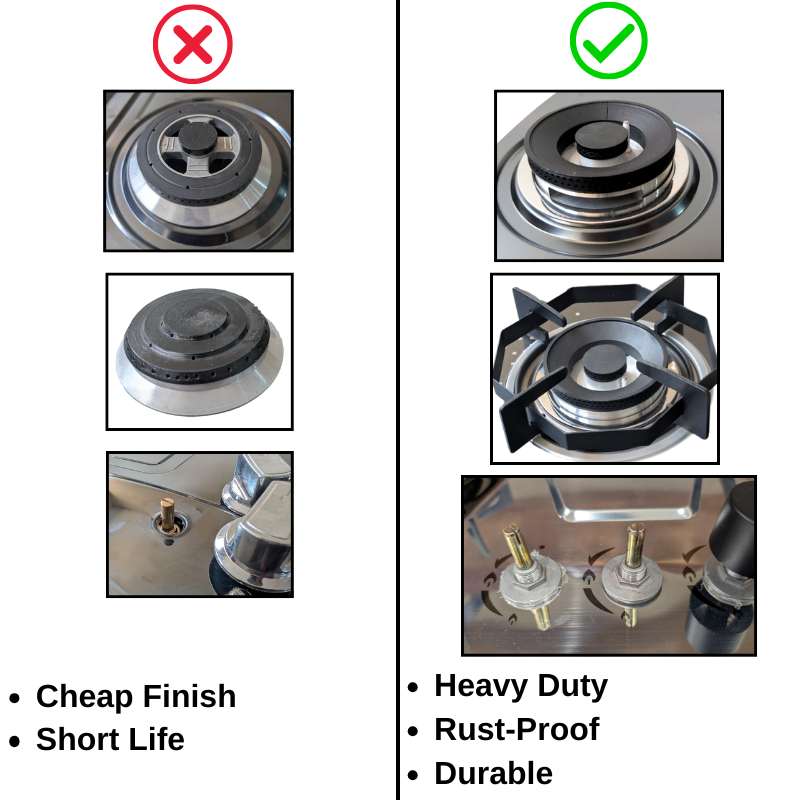 • Cheap Finish
• Short Life

• Heavy Duty
• Rust-Proof
• Durable